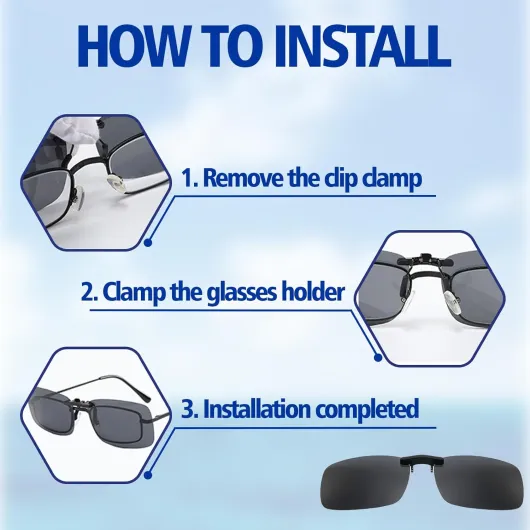 HOW TO INSTALL

1. Remove the clip clamp

2. Clamp the glasses holder

3. Installation completed